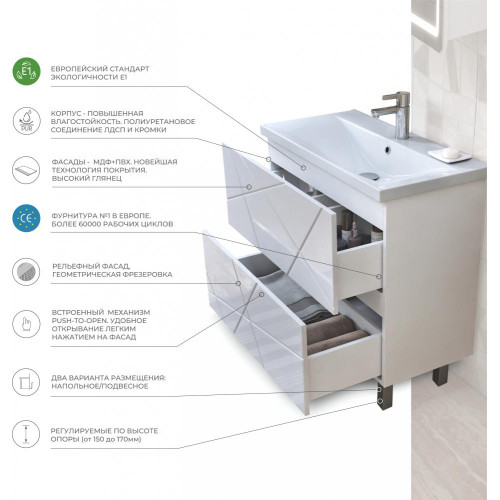 E1

ЕВРОПЕЙСКИЙ СТАНДАРТ ЭКОЛОГИЧНОСТИ E1

PUR

КОРПУС - ПОВЫШЕННАЯ ВЛАГОСТОЙКОСТЬ. ПОЛИУРЕТАНОВОЕ СОЕДИНЕНИЕ ЛДСП И КРОМКИ

ФАСАДЫ - МДФ+ПВХ. НОВЕЙШАЯ ТЕХНОЛОГИЯ ПОКРЫТИЯ. ВЫСОКИЙ ГЛЯНЕЦ

CE

ФУРНИТУРА №1 В ЕВРОПЕ. БОЛЕЕ 60000 РАБОЧИХ ЦИКЛОВ

РЕЛЬЕФНЫЙ ФАСАД, ГЕОМЕТРИЧЕСКАЯ ФРЕЗЕРОВКА

ВСТРОЕННЫЙ МЕХАНИЗМ PUSH-TO-OPEN. УДОБНОЕ ОТКРЫВАНИЕ ЛЕГКИМ НАЖАТИЕМ НА ФАСАД

ДВА ВАРИАНТА РАЗМЕЩЕНИЯ: НАПОЛЬНОЕ/ПОДВЕСНОЕ

РЕГУЛИРУЕМЫЕ ПО ВЫСОТЕ ОПОРЫ (от 150 до 170мм)