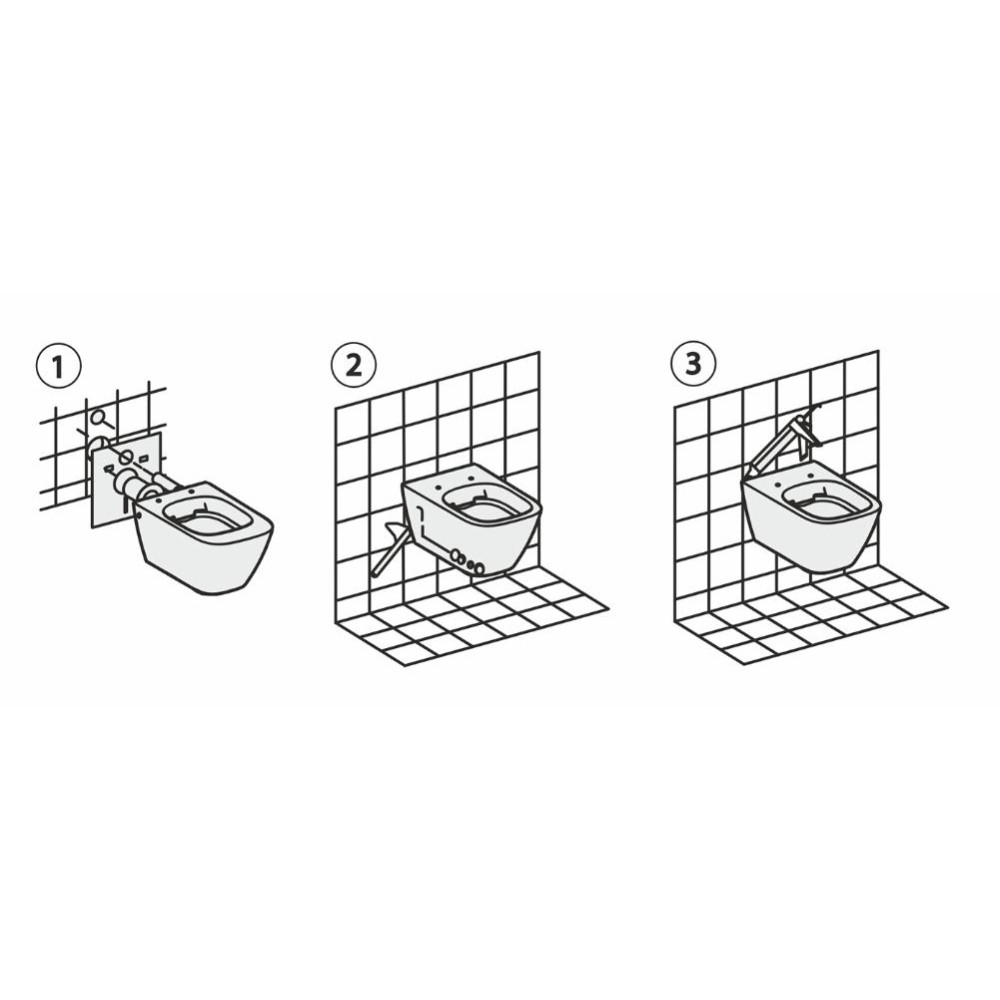 1

2

3