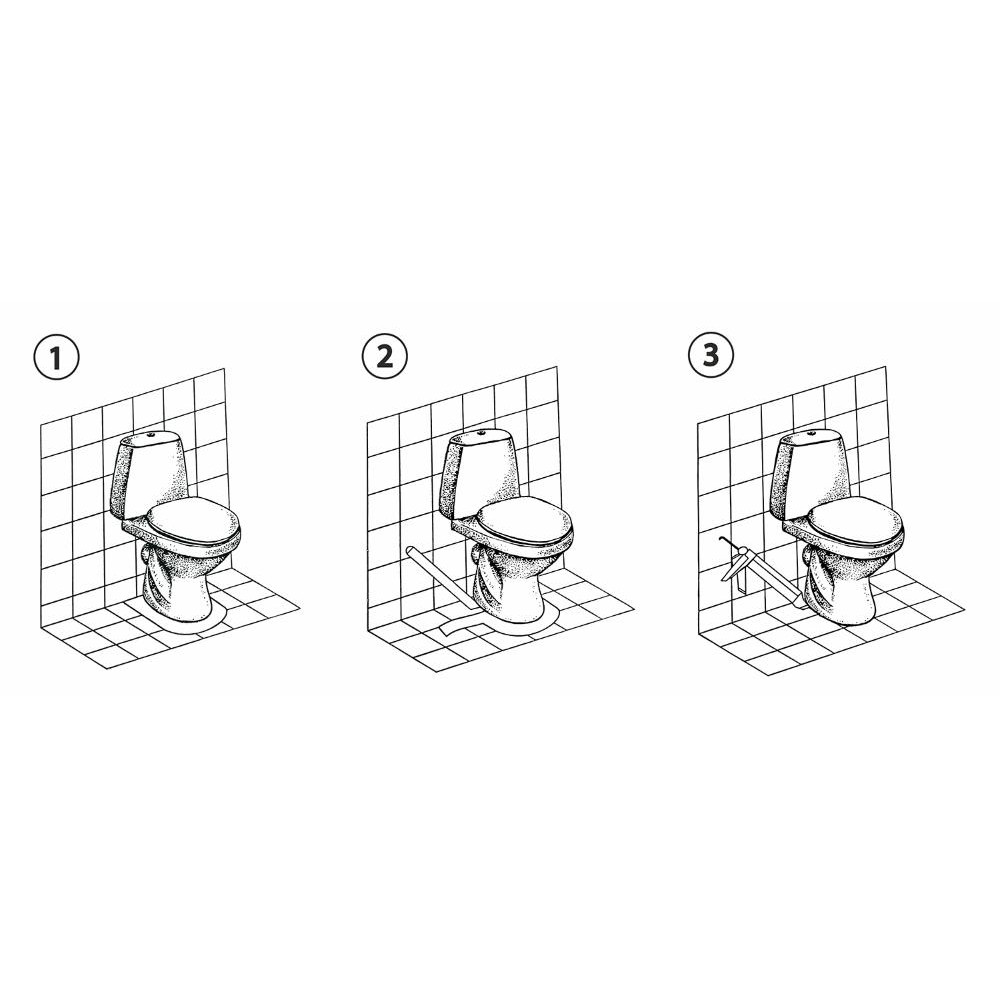 1

2

3