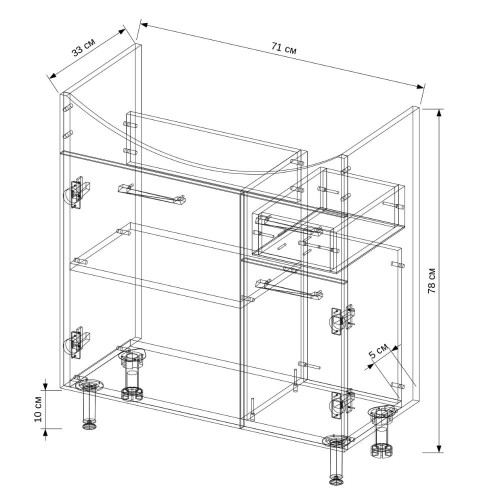 33 см
71 см
78 см
5 см
10 см