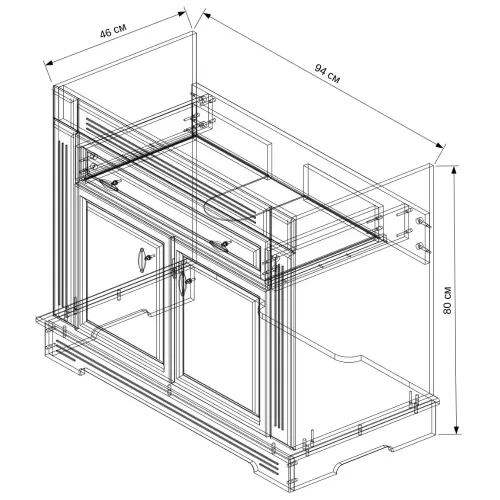 46 см

94 см

80 см