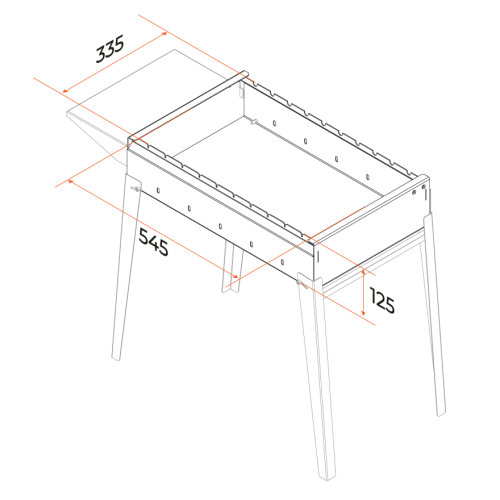 335

545

125