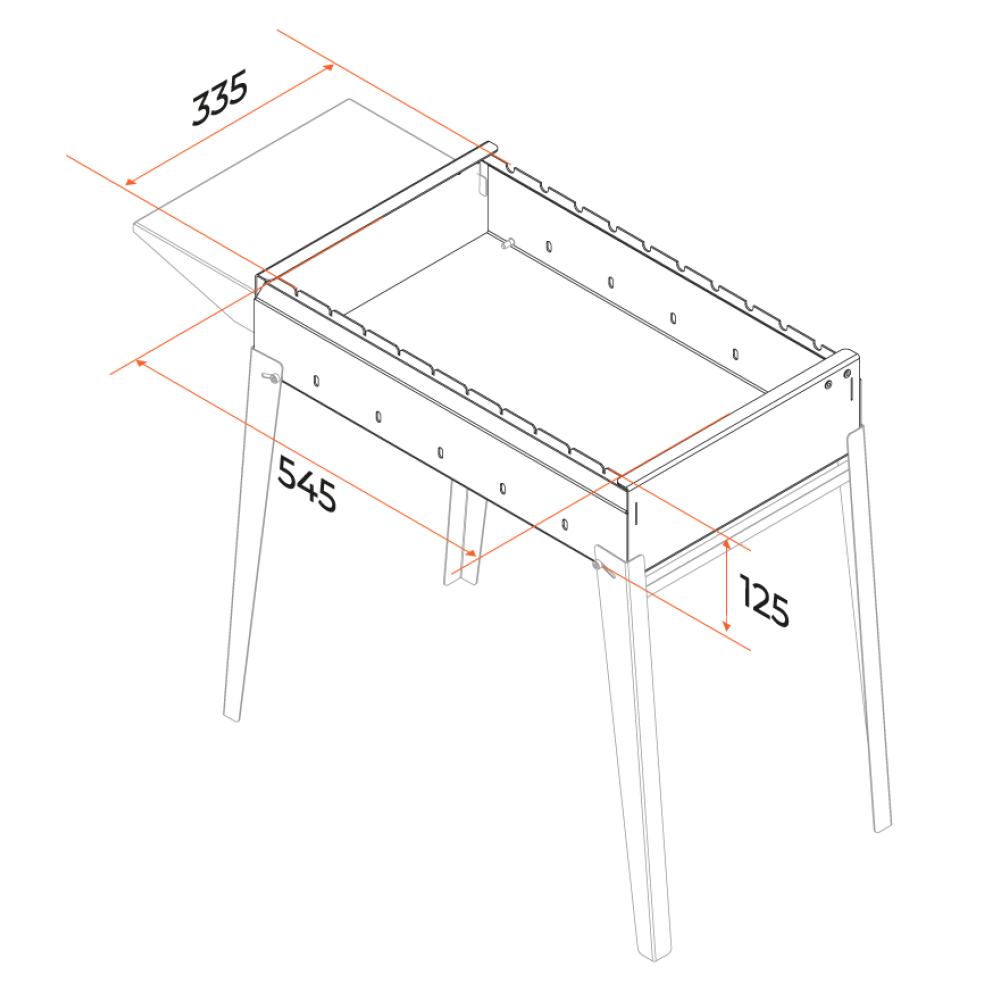 335

545

125